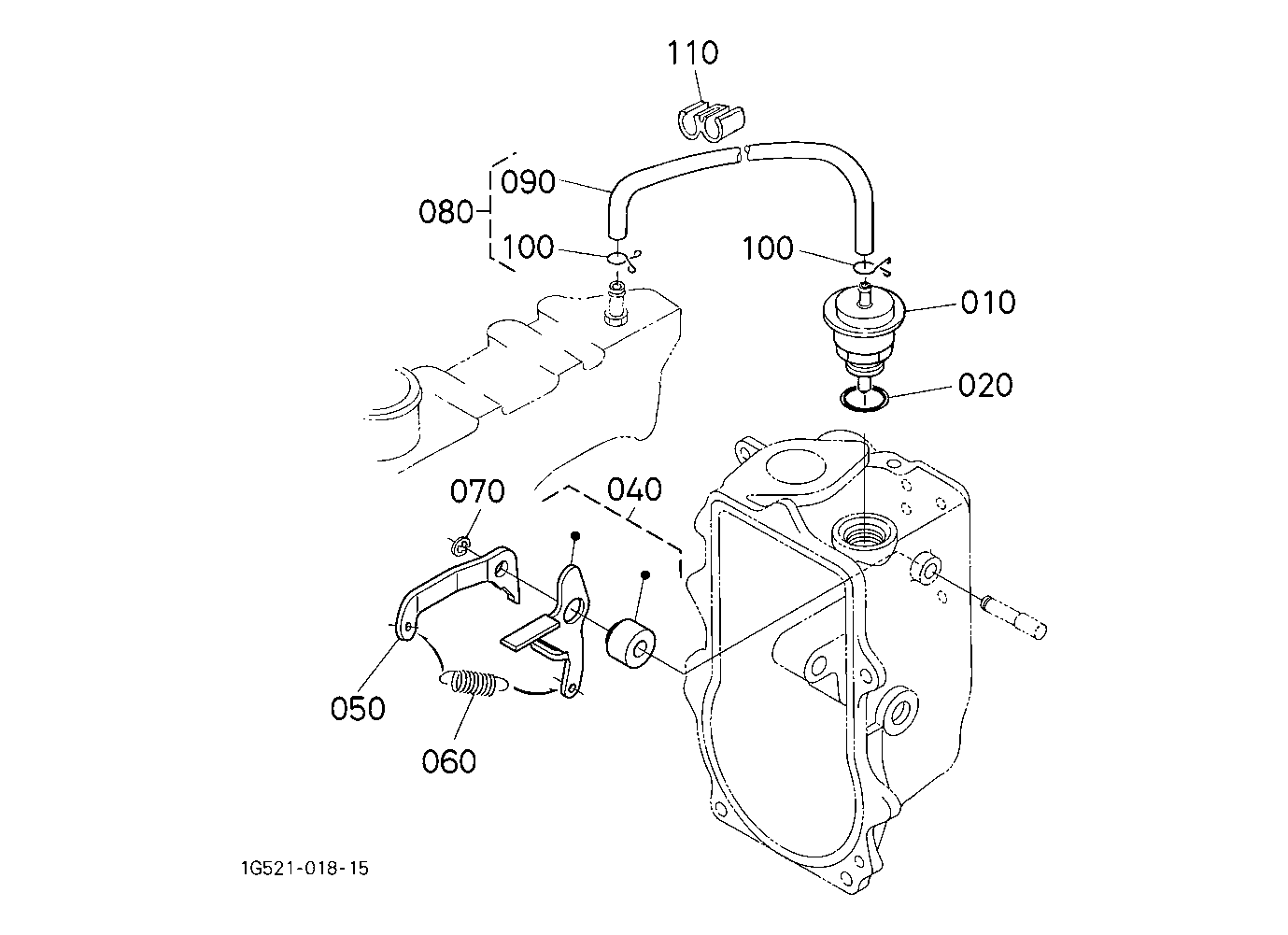 110

090

080

100

100

010

020

070

040

050

060

1G521-018-15